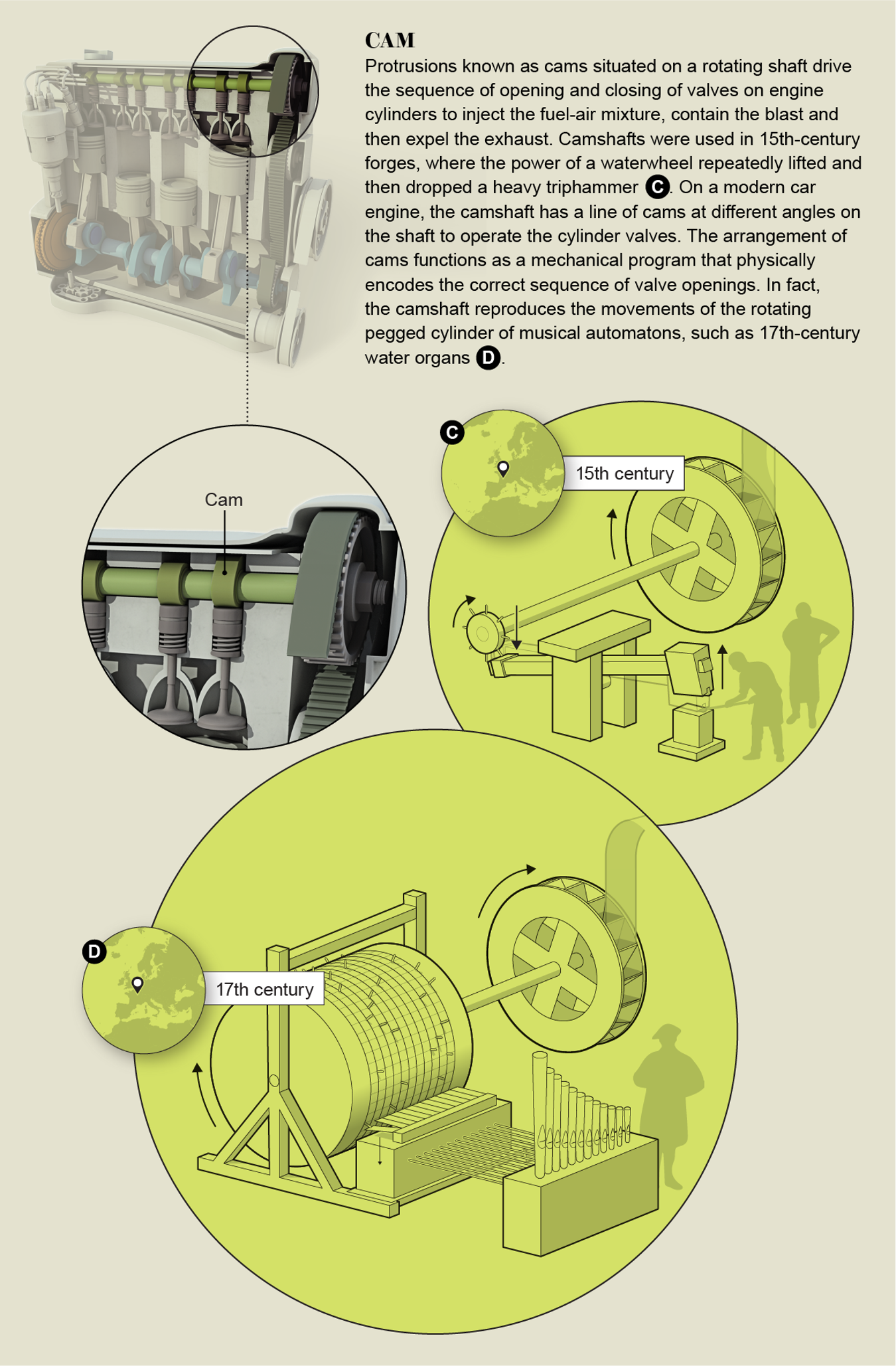 CAM

Protrusions known as cams situated on a rotating shaft drive the sequence of opening and closing of valves on engine cylinders to inject the fuel-air mixture, contain the blast and then expel the exhaust. Camshafts were used in 15th-century forges, where the power of a waterwheel repeatedly lifted and then dropped a heavy triphammer C. On a modern car engine, the camshaft has a line of cams at different angles on the shaft to operate the cylinder valves. The arrangement of cams functions as a mechanical program that physically encodes the correct sequence of valve openings. In fact, the camshaft reproduces the movements of the rotating pegged cylinder of musical automatons, such as 17th-century water organs D.

Cam

C

15th century

D

17th century