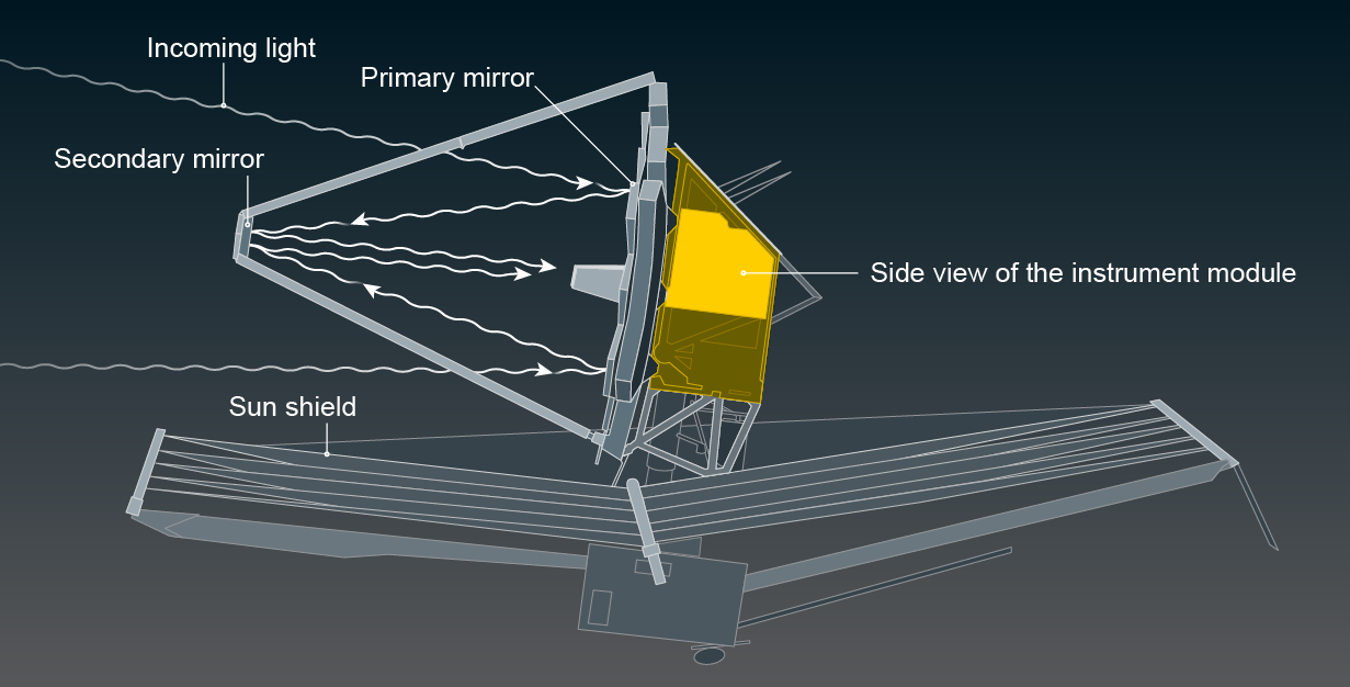 Incoming light

Primary mirror

Secondary mirror

Side view of the instrument module

Sun shield