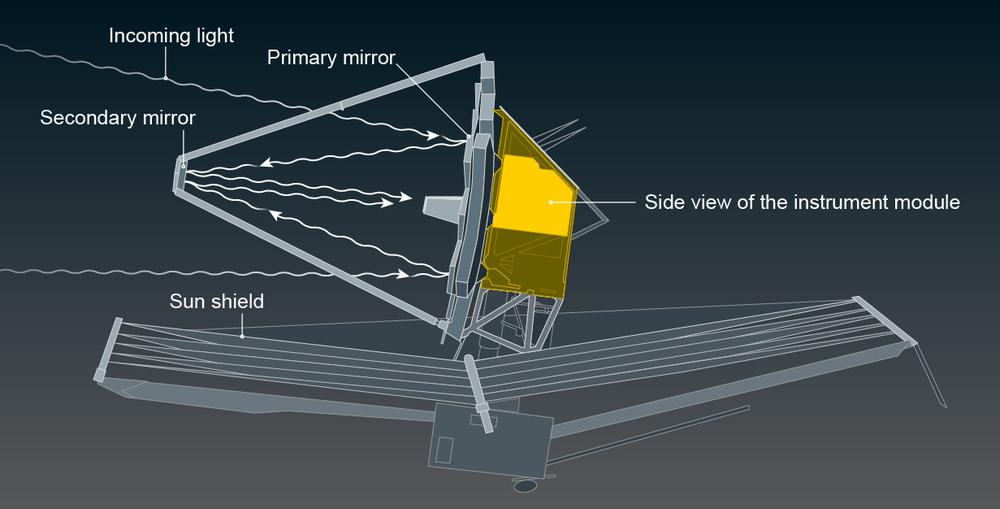 Incoming light

Primary mirror

Secondary mirror

Side view of the instrument module

Sun shield