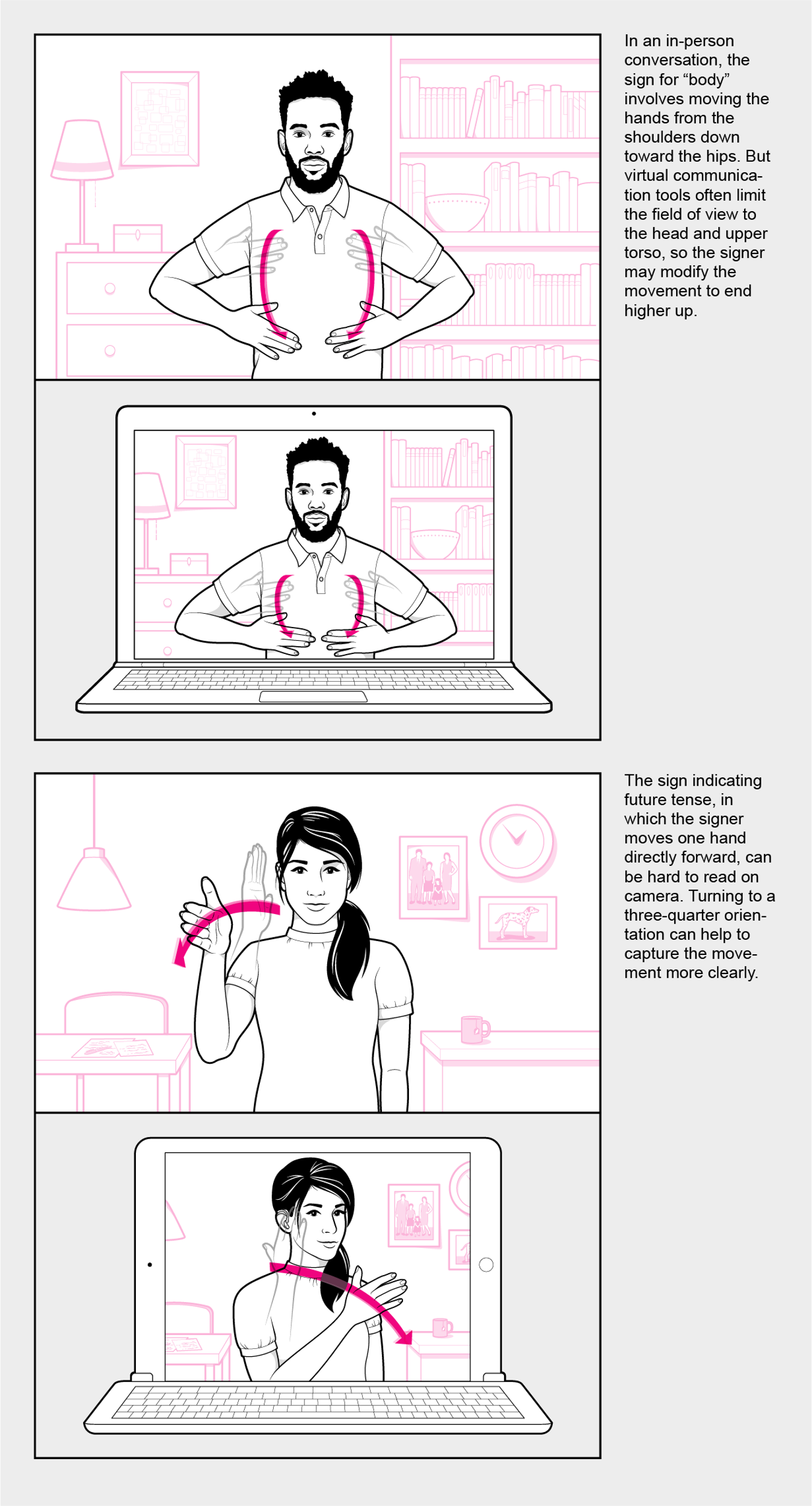 In an in-person conversation, the sign for “body” involves moving the hands from the shoulders down toward the hips. But virtual communication tools often limit the field of view to the head and upper torso, so the signer may modify the movement to end higher up.

The sign indicating future tense, in which the signer moves one hand directly forward, can be hard to read on camera. Turning to a three-quarter orientation can help to capture the movement more clearly.