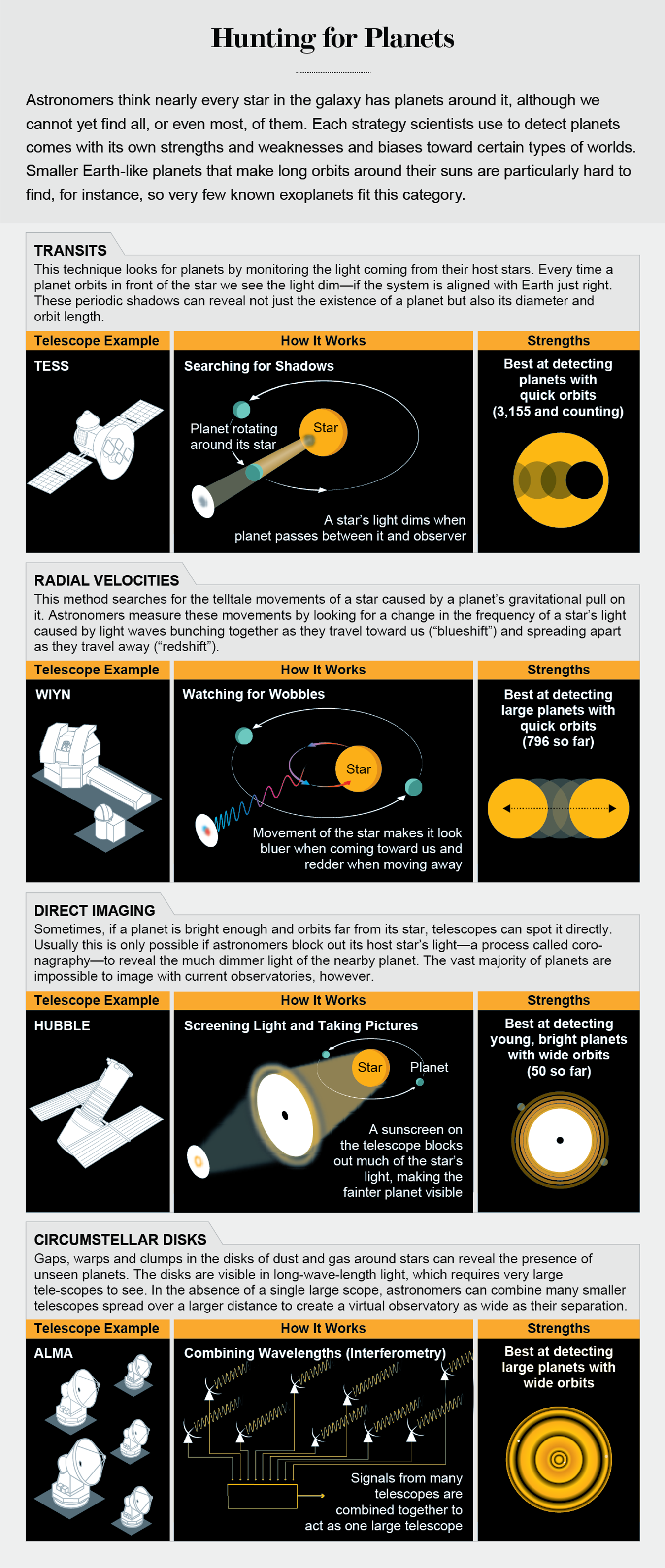 Hunting for Planets

Astronomers think nearly every star in the galaxy has planets around it, although we cannot yet find all, or even most, of them. Each strategy scientists use to detect planets comes with its own strengths and weaknesses and biases toward certain types of worlds. Smaller Earth-like planets that make long orbits around their suns are particularly hard to find, for instance, so very few known exoplanets fit this category.

TRANSITS
This technique looks for planets by monitoring the light coming from their host stars. Every time a planet orbits in front of the star we see the light dim—if the system is aligned with Earth just right. These periodic shadows can reveal not just the existence of a planet but also its diameter and orbit length.

Telescope Example
TESS

How It Works
Searching for Shadows
Planet rotating around its star
Star
A star's light dims when planet passes between it and observer

Strengths
Best at detecting planets with quick orbits (3,155 and counting)

RADIAL VELOCITIES
This method searches for the telltale movements of a star caused by a planet's gravitational pull on it. Astronomers measure these movements by looking for a change in the frequency of a star's light caused by light waves bunching together as they travel toward us ("blueshift") and spreading apart as they travel away ("redshift").

Telescope Example
WIYN

How It Works
Watching for Wobbles
Star
Movement of the star makes it look bluer when coming toward us and redder when moving away

Strengths
Best at detecting large planets with quick orbits (796 so far)

DIRECT IMAGING
Sometimes, if a planet is bright enough and orbits far from its star, telescopes can spot it directly. Usually this is only possible if astronomers block out its host star's light—a process called coronagraphy—to reveal the much dimmer light of the nearby planet. The vast majority of planets are impossible to image with current observatories, however.

Telescope Example
HUBBLE

How It Works
Screening Light and Taking Pictures
Star
Planet
A sunscreen on the telescope blocks out much of the star's light, making the fainter planet visible

Strengths
Best at detecting young, bright planets with wide orbits (50 so far)

CIRCUMSTELLAR DISKS
Gaps, warps and clumps in the disks of dust and gas around stars can reveal the presence of unseen planets. The disks are visible in long-wave-length light, which requires very large tele-scopes to see. In the absence of a single large scope, astronomers can combine many smaller telescopes spread over a larger distance to create a virtual observatory as wide as their separation.

Telescope Example
ALMA

How It Works
Combining Wavelengths (Interferometry)
Signals from many telescopes are combined together to act as one large telescope

Strengths
Best at detecting large planets with wide orbits