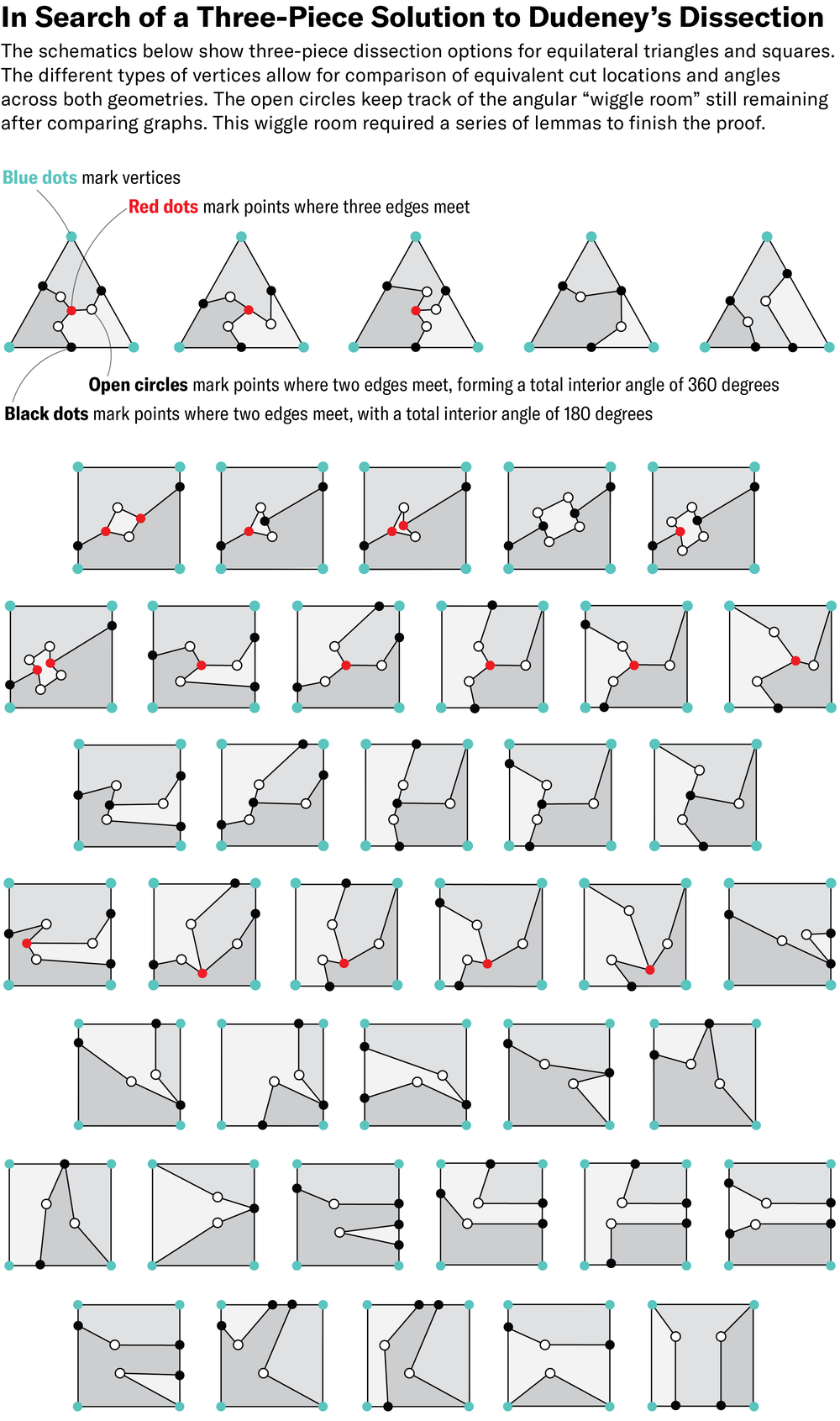 In Search of a Three-Piece Solution to Dudeney's Dissection

The schematics below show three-piece dissection options for equilateral triangles and squares. The different types of vertices allow for comparison of equivalent cut locations and angles across both geometries. The open circles keep track of the angular "wiggle room" still remaining after comparing graphs. This wiggle room required a series of lemmas to finish the proof.

Blue dots mark vertices

Red dots mark points where three edges meet

Open circles mark points where two edges meet, forming a total interior angle of 360 degrees

Black dots mark points where two edges meet, with a total interior angle of 180 degrees