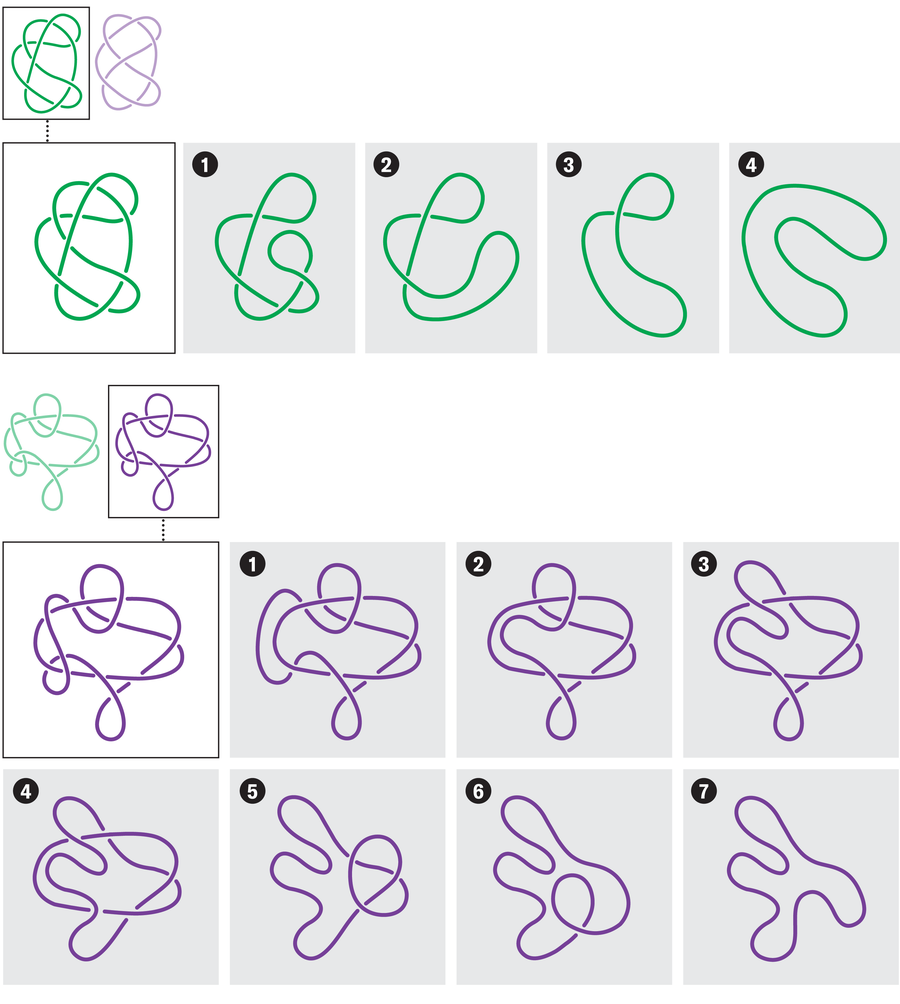 1
2
3
4
1
2
3
4
5
6
7