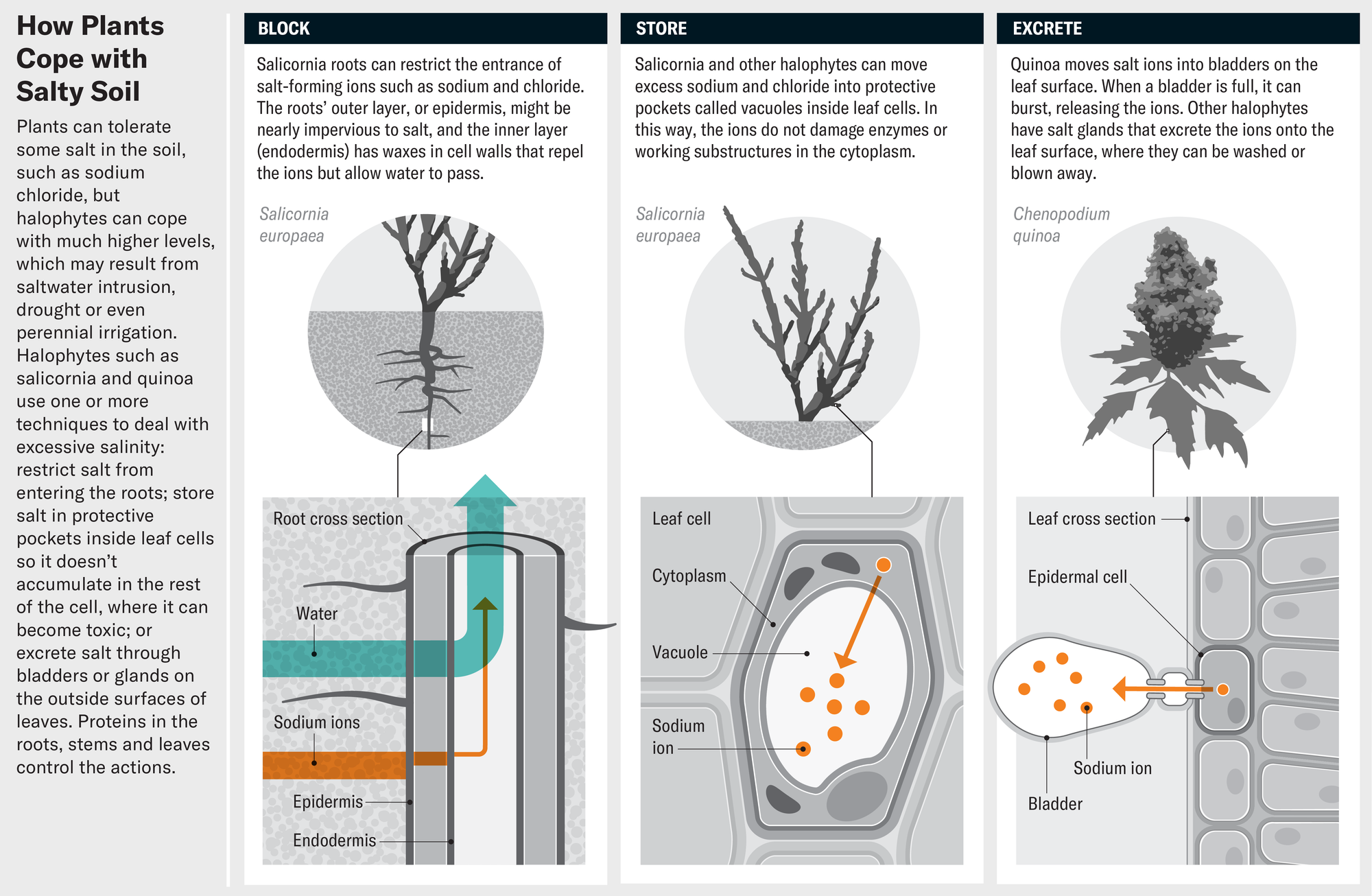 How Plants Cope with Salty Soil

Plants can tolerate some salt in the soil, such as sodium chloride, but halophytes can cope with much higher levels, which may result from saltwater intrusion, drought or even perennial irrigation. Halophytes such as salicornia and quinoa use one or more techniques to deal with excessive salinity: restrict salt from entering the roots; store salt in protective pockets inside leaf cells so it doesn't accumulate in the rest of the cell, where it can become toxic; or excrete salt through bladders or glands on the outside surfaces of leaves. Proteins in the roots, stems and leaves control the actions.

BLOCK

Salicornia roots can restrict the entrance of salt-forming ions such as sodium and chloride. The roots' outer layer, or epidermis, might be nearly impervious to salt, and the inner layer (endodermis) has waxes in cell walls that repel the ions but allow water to pass.

Salicornia europaea

Root cross section

Water

Sodium ions

Epidermis

Endodermis

STORE

Salicornia and other halophytes can move excess sodium and chloride into protective pockets called vacuoles inside leaf cells. In this way, the ions do not damage enzymes or working substructures in the cytoplasm.

Salicornia europaea

Leaf cell

Cytoplasm

Vacuole

Sodium ion

EXCRETE

Quinoa moves salt ions into bladders on the leaf surface. When a bladder is full, it can burst, releasing the ions. Other halophytes have salt glands that excrete the ions onto the leaf surface, where they can be washed or blown away.

Chenopodium quinoa

Leaf cross section

Epidermal cell

Sodium ion

Bladder